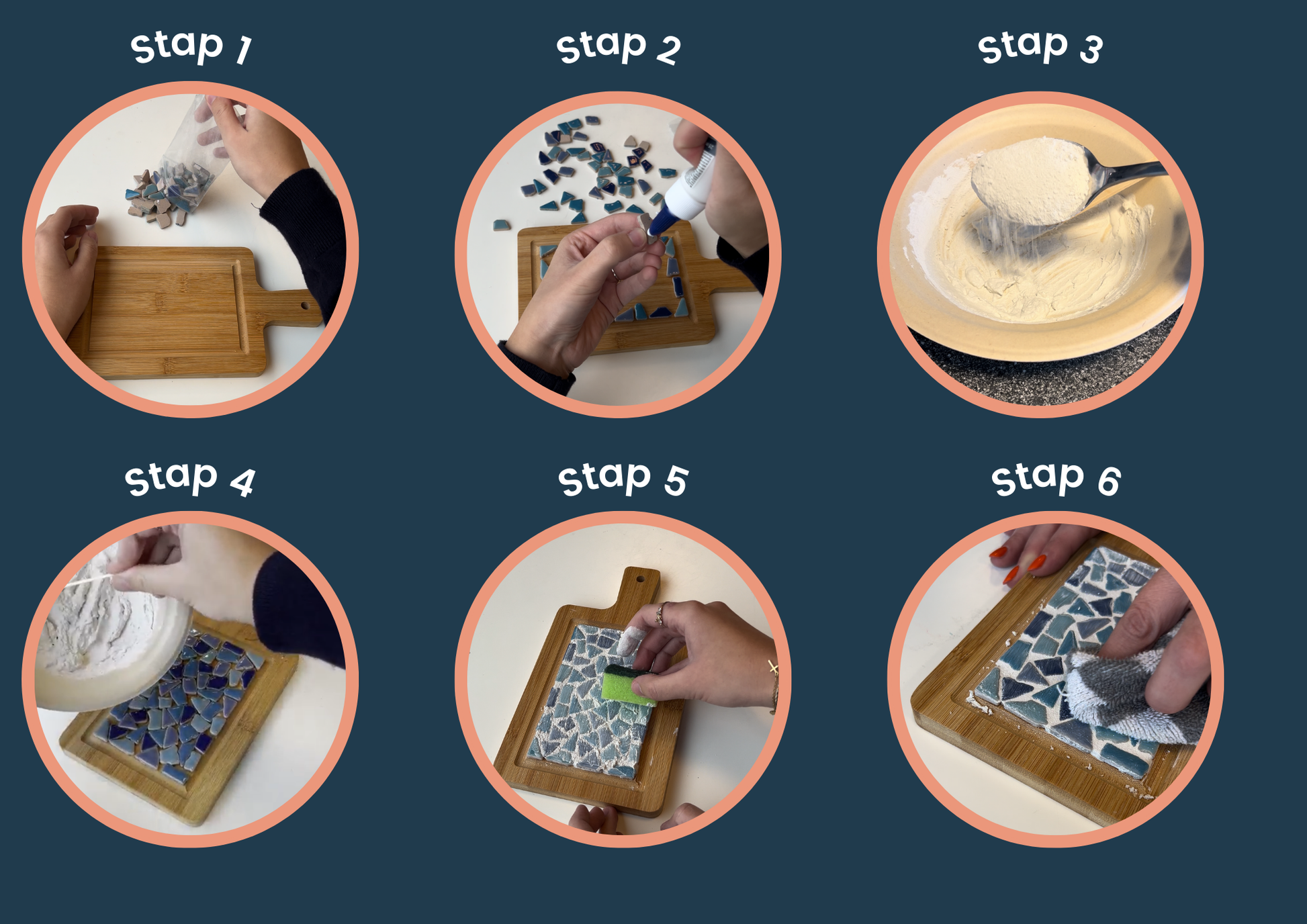 stap 1

stap 2

stap 3

stap 4

stap 5

stap 6